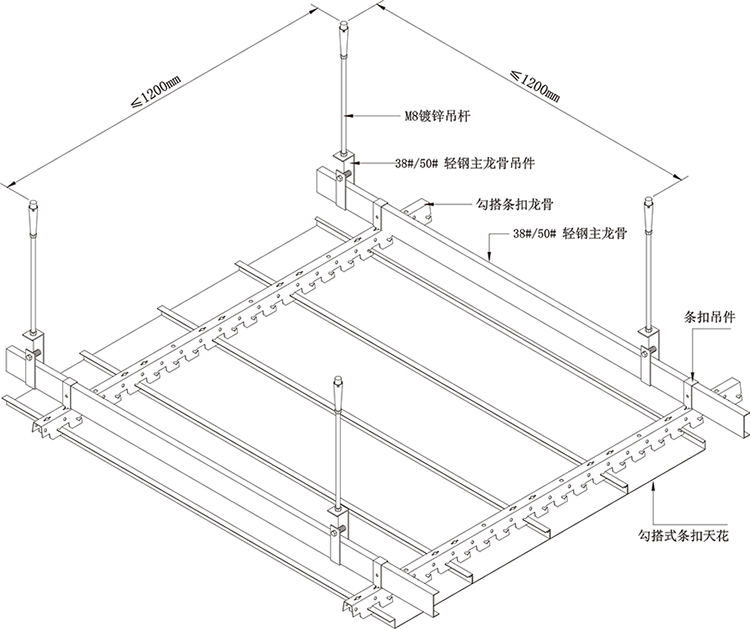 ≤1200mm

≤1200mm

M8镀锌吊杆

38#/50# 轻钢主龙骨吊件

勾搭条扣龙骨

38#/50# 轻钢主龙骨

条扣吊件

勾搭式条扣天花